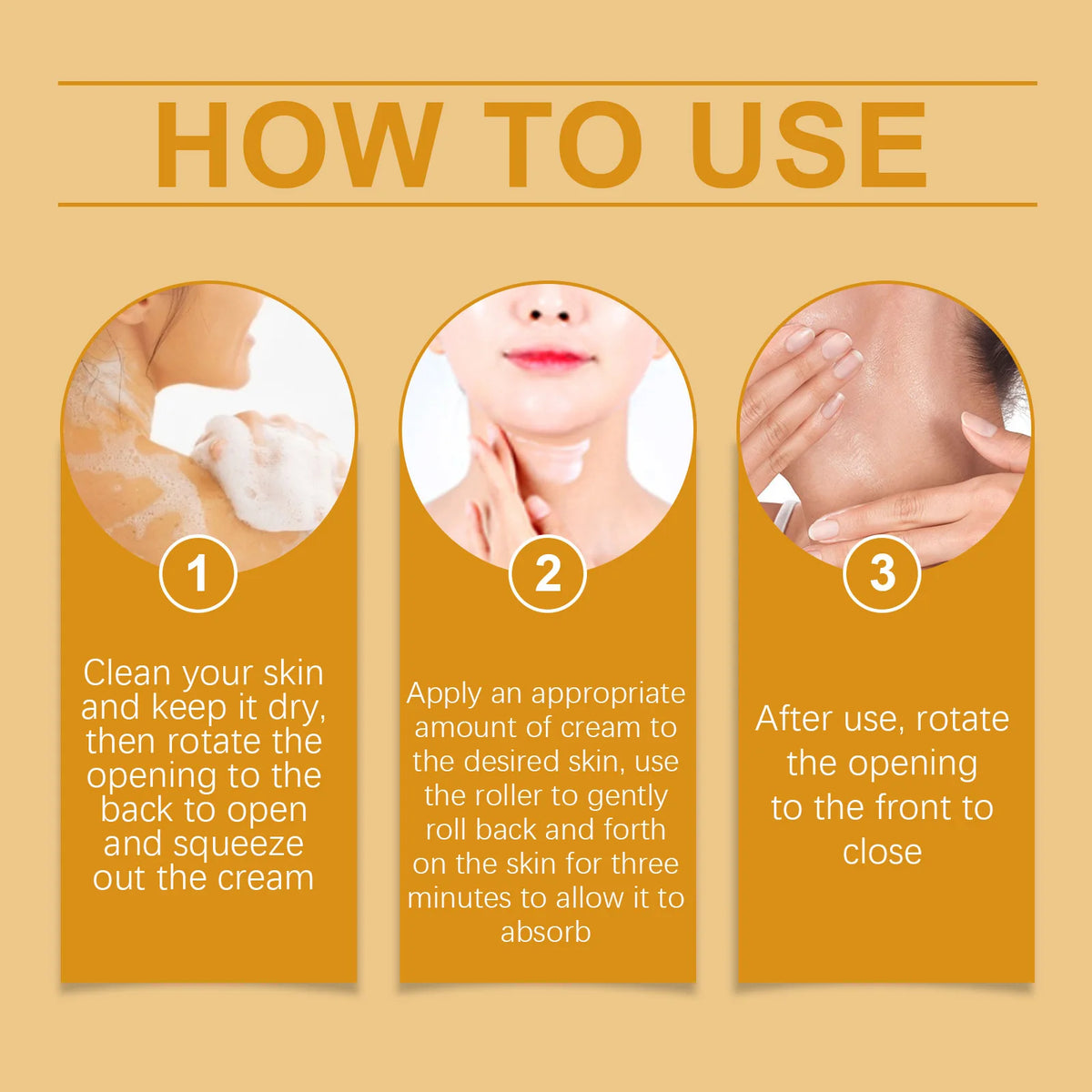 HOW TO USE

1

Clean your skin and keep it dry, then rotate the opening to the back to open and squeeze out the cream

2

Apply an appropriate amount of cream to the desired skin, use the roller to gently roll back and forth on the skin for three minutes to allow it to absorb

3

After use, rotate the opening to the front to close