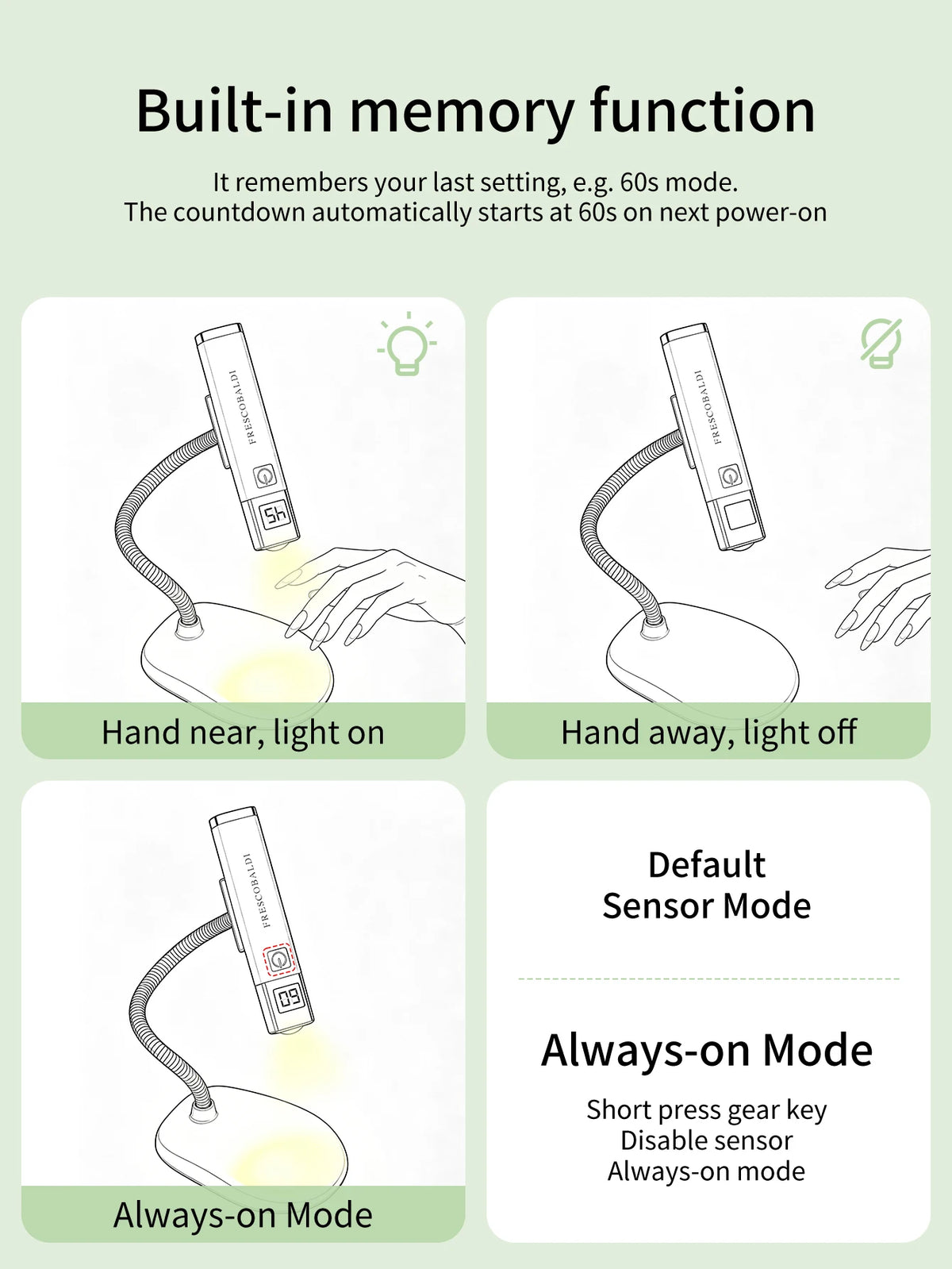 Built-in memory function

It remembers your last setting, e.g. 60s mode.
The countdown automatically starts at 60s on next power-on

FRESCOBALDI

45

Hand near, light on

FRESCOBALDI

Hand away, light off

FRESCOBALDI

60

Always-on Mode

Default
Sensor Mode

Always-on Mode

Short press gear key
Disable sensor
Always-on mode